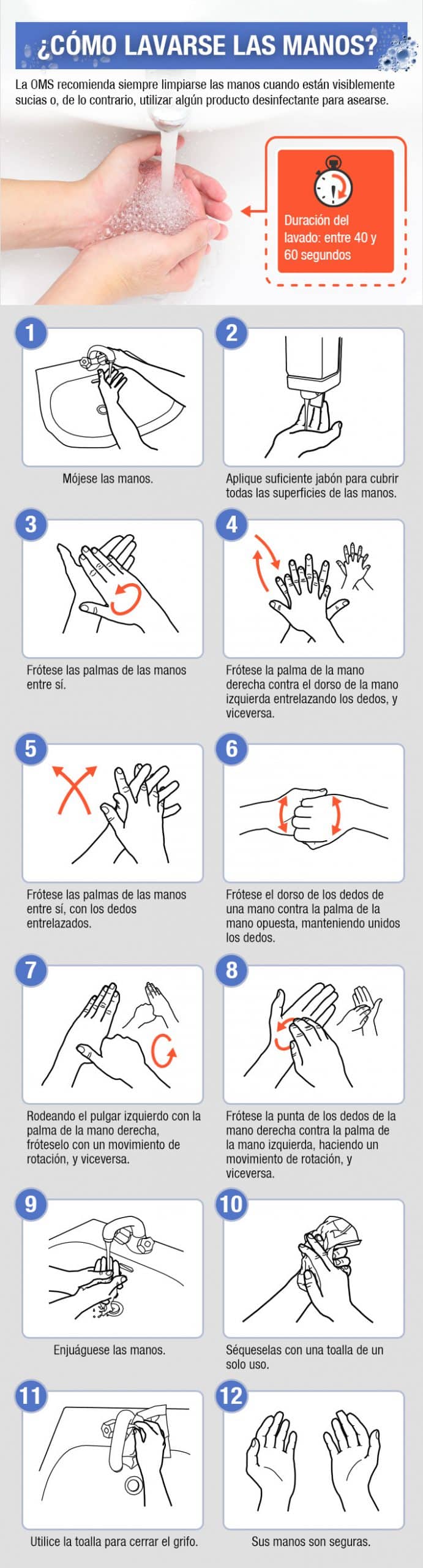 ¿CÓMO LAVARSE LAS MANOS?

La OMS recomienda siempre limpiarse las manos cuando están visiblemente sucias o, de lo contrario, utilizar algún producto desinfectante para asearse.

Duración del lavado: entre 40 y 60 segundos

1
Mójese las manos.

2
Aplique suficiente jabón para cubrir todas las superficies de las manos.

3
Frótese las palmas de las manos entre sí.

4
Frótese la palma de la mano derecha contra el dorso de la mano izquierda entrelazando los dedos, y viceversa.

5
Frótese las palmas de las manos entre sí, con los dedos entrelazados.

6
Frótese el dorso de los dedos de una mano contra la palma de la mano opuesta, manteniendo unidos los dedos.

7
Rodeando el pulgar izquierdo con la palma de la mano derecha, fróteselo con un movimiento de rotación, y viceversa.

8
Frótese la punta de los dedos de la mano derecha contra la palma de la mano izquierda, haciendo un movimiento de rotación, y viceversa.

9
Enjuáguese las manos.

10
Séqueselas con una toalla de un solo uso.

11
Utilice la toalla para cerrar el grifo.

12
Sus manos son seguras.